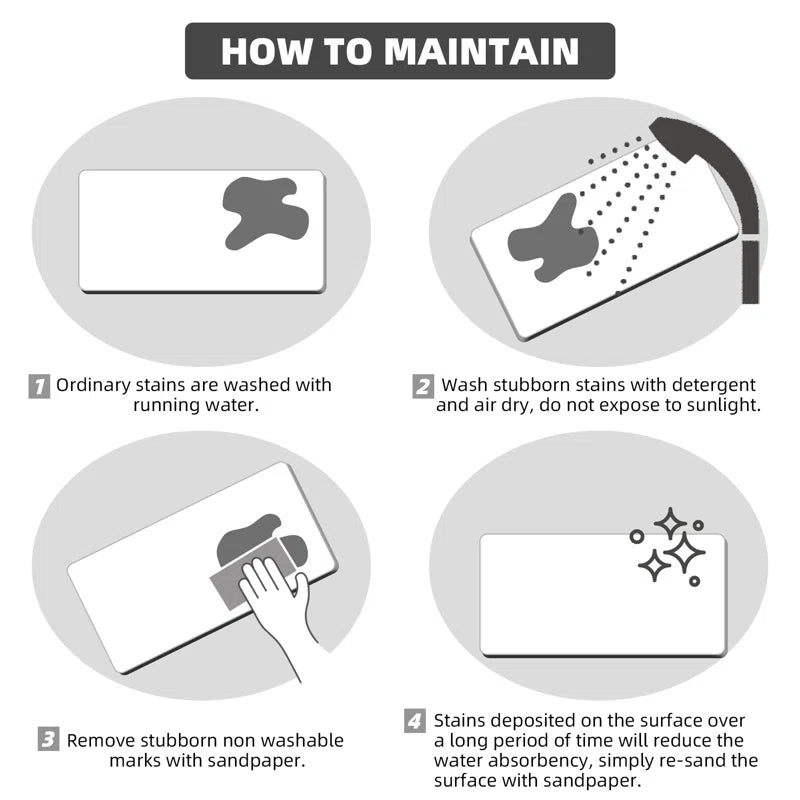 HOW TO MAINTAIN

1 Ordinary stains are washed with running water.

2 Wash stubborn stains with detergent and air dry, do not expose to sunlight.

3 Remove stubborn non washable marks with sandpaper.

4 Stains deposited on the surface over a long period of time will reduce the water absorbency, simply re-sand the surface with sandpaper.